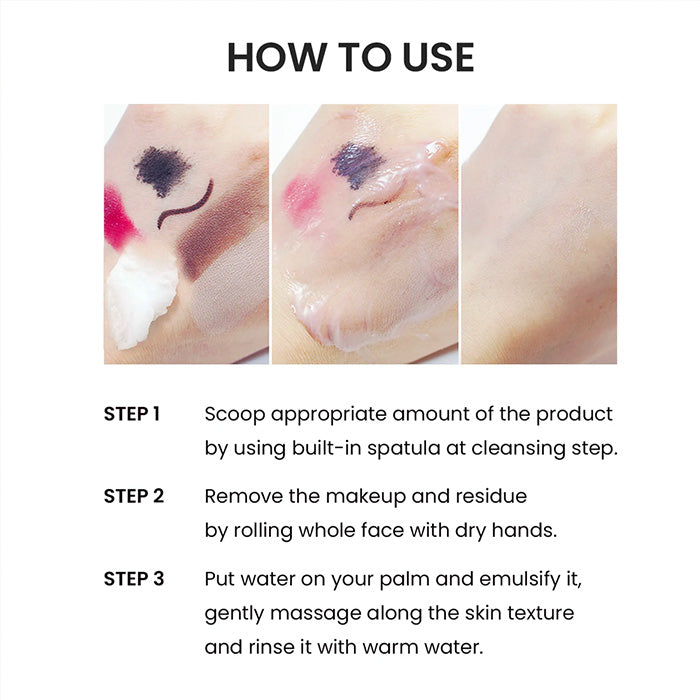 HOW TO USE

STEP 1 Scoop appropriate amount of the product by using built-in spatula at cleansing step.

STEP 2 Remove the makeup and residue by rolling whole face with dry hands.

STEP 3 Put water on your palm and emulsify it, gently massage along the skin texture and rinse it with warm water.